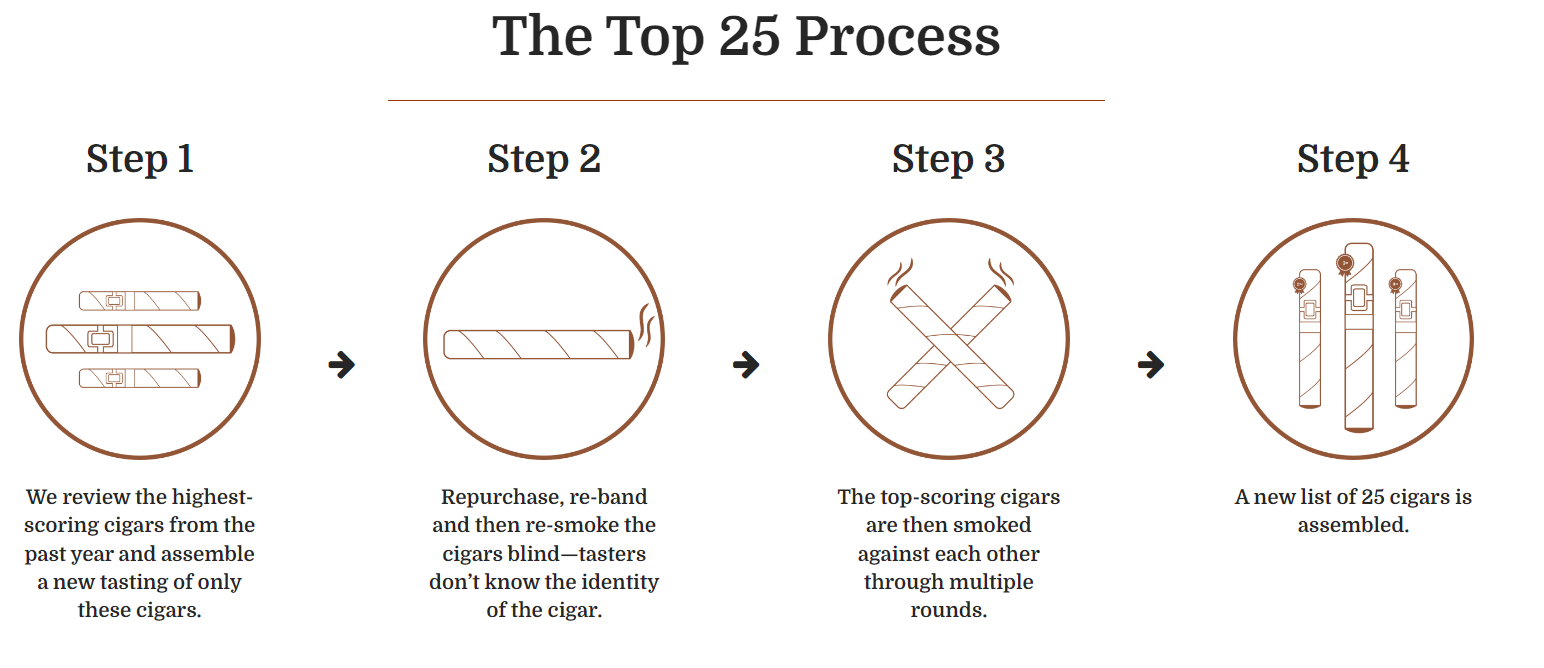 The Top 25 Process

Step 1

We review the highest-scoring cigars from the past year and assemble a new tasting of only these cigars.

Step 2

Repurchase, re-band and then re-smoke the cigars blind—tasters don't know the identity of the cigar.

Step 3

The top-scoring cigars are then smoked against each other through multiple rounds.

Step 4

A new list of 25 cigars is assembled.